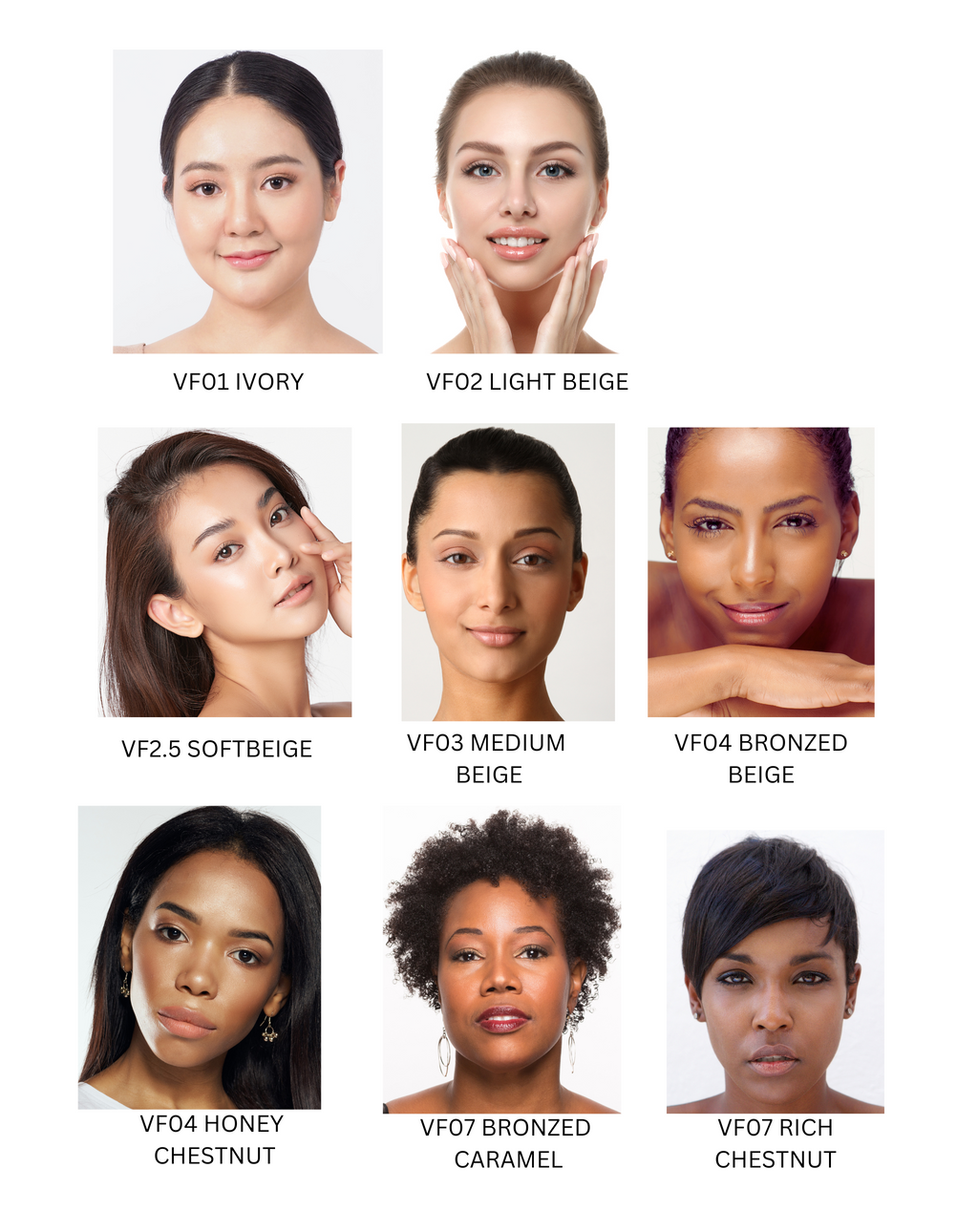 VF01 IVORY

VF02 LIGHT BEIGE

VF2.5 SOFTBEIGE

VF03 MEDIUM BEIGE

VF04 BRONZED BEIGE

VF04 HONEY CHESTNUT

VF07 BRONZED CARAMEL

VF07 RICH CHESTNUT