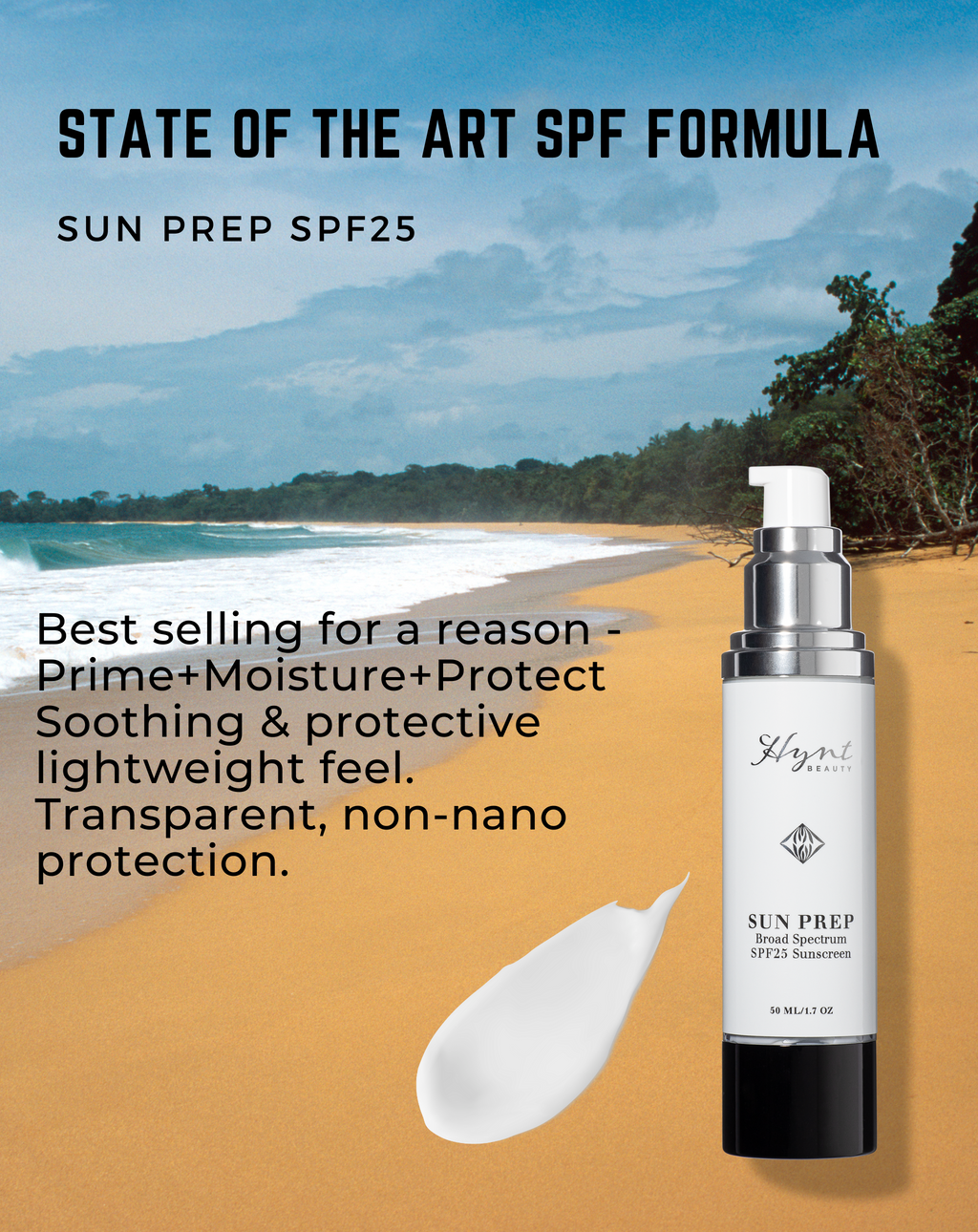 STATE OF THE ART SPF FORMULA

SUN PREP SPF25

Best selling for a reason - Prime+Moisture+Protect Soothing & protective lightweight feel. Transparent, non-nano protection.

Hynt BEAUTY

SUN PREP
Broad Spectrum
SPF25 Sunscreen

50 ML/1.7 OZ